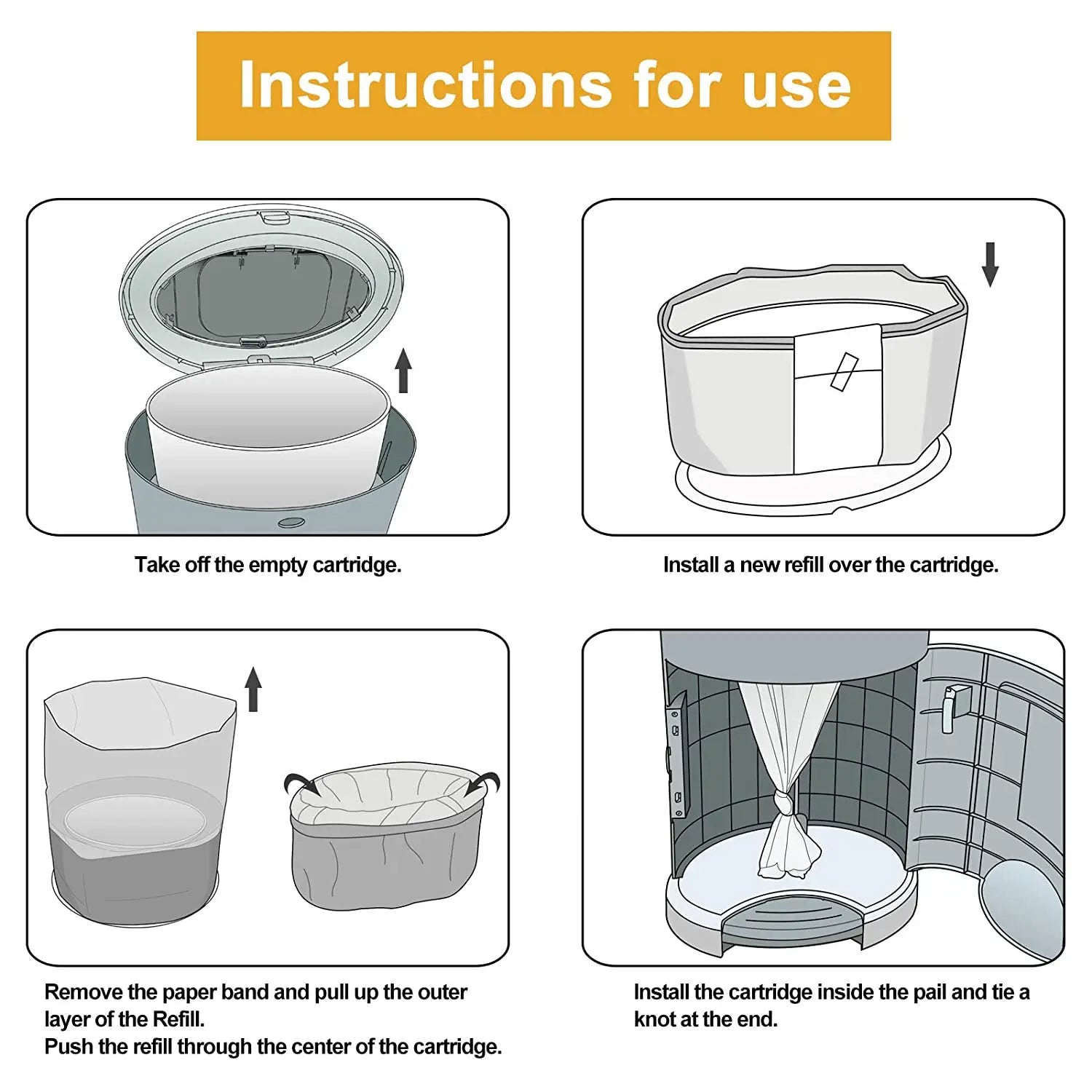 Instructions for use

Take off the empty cartridge.

Install a new refill over the cartridge.

Remove the paper band and pull up the outer layer of the Refill.
Push the refill through the center of the cartridge.

Install the cartridge inside the pail and tie a knot at the end.