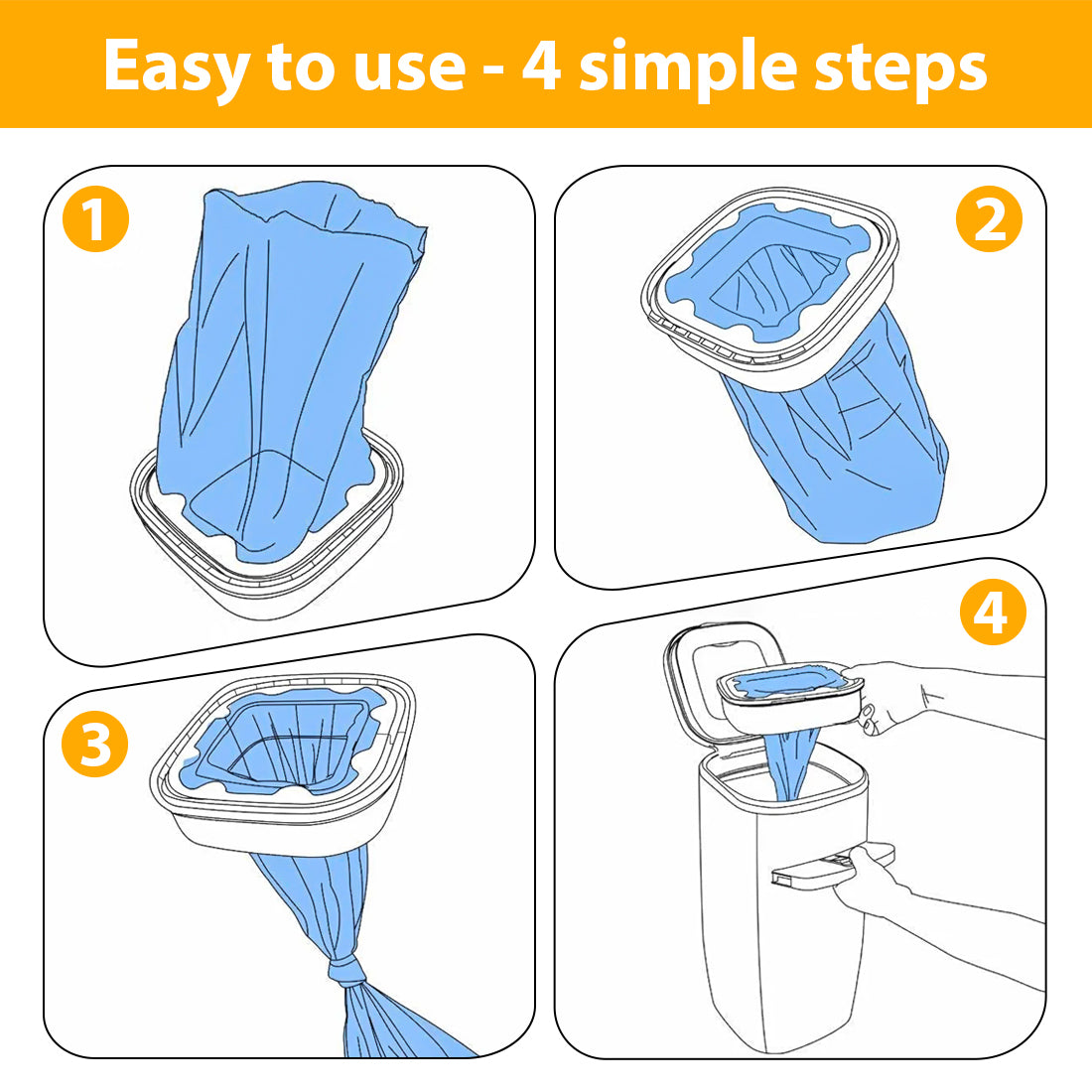 Easy to use - 4 simple steps

1

2

3

4